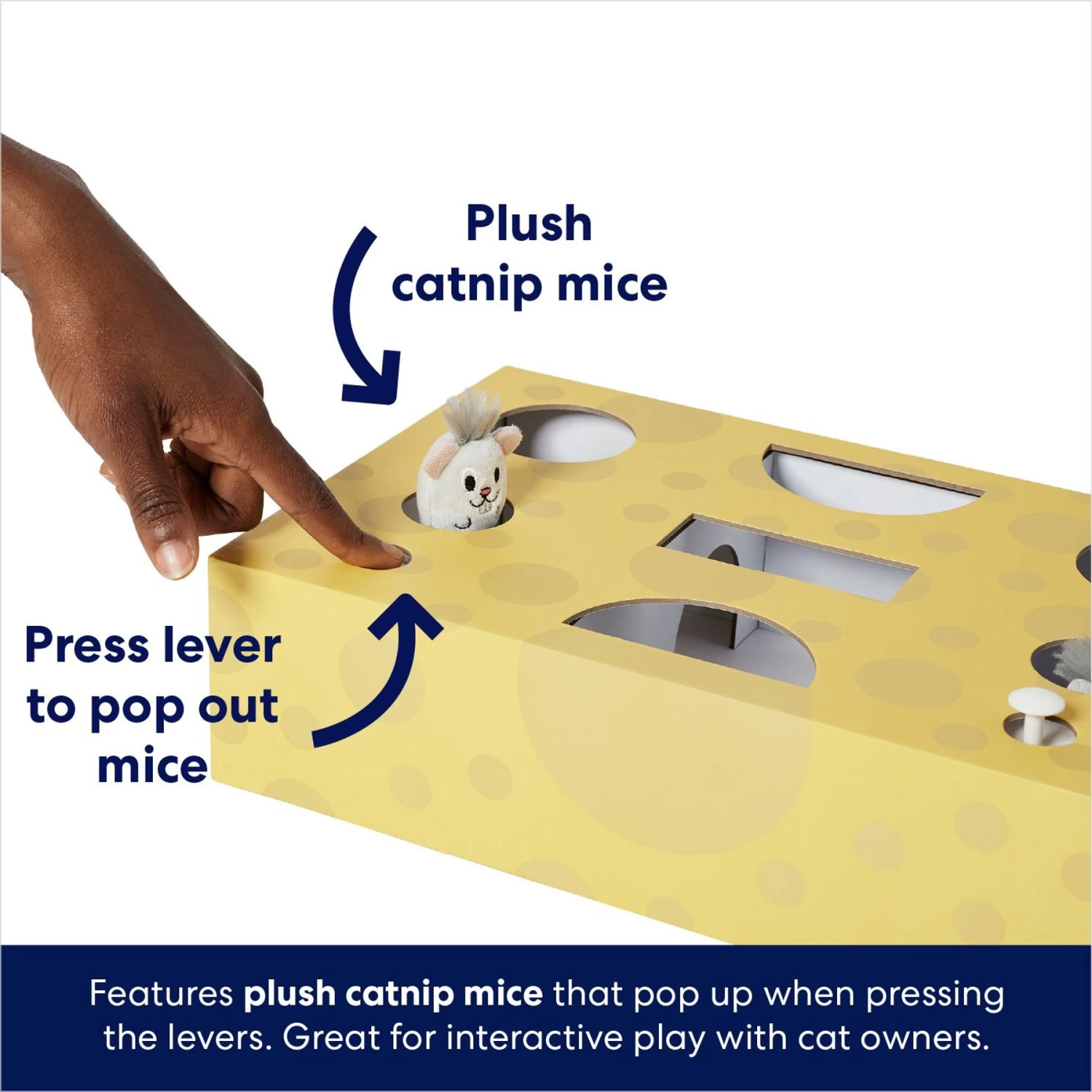 Plush catnip mice

Press lever to pop out mice

Features plush catnip mice that pop up when pressing the levers. Great for interactive play with cat owners.